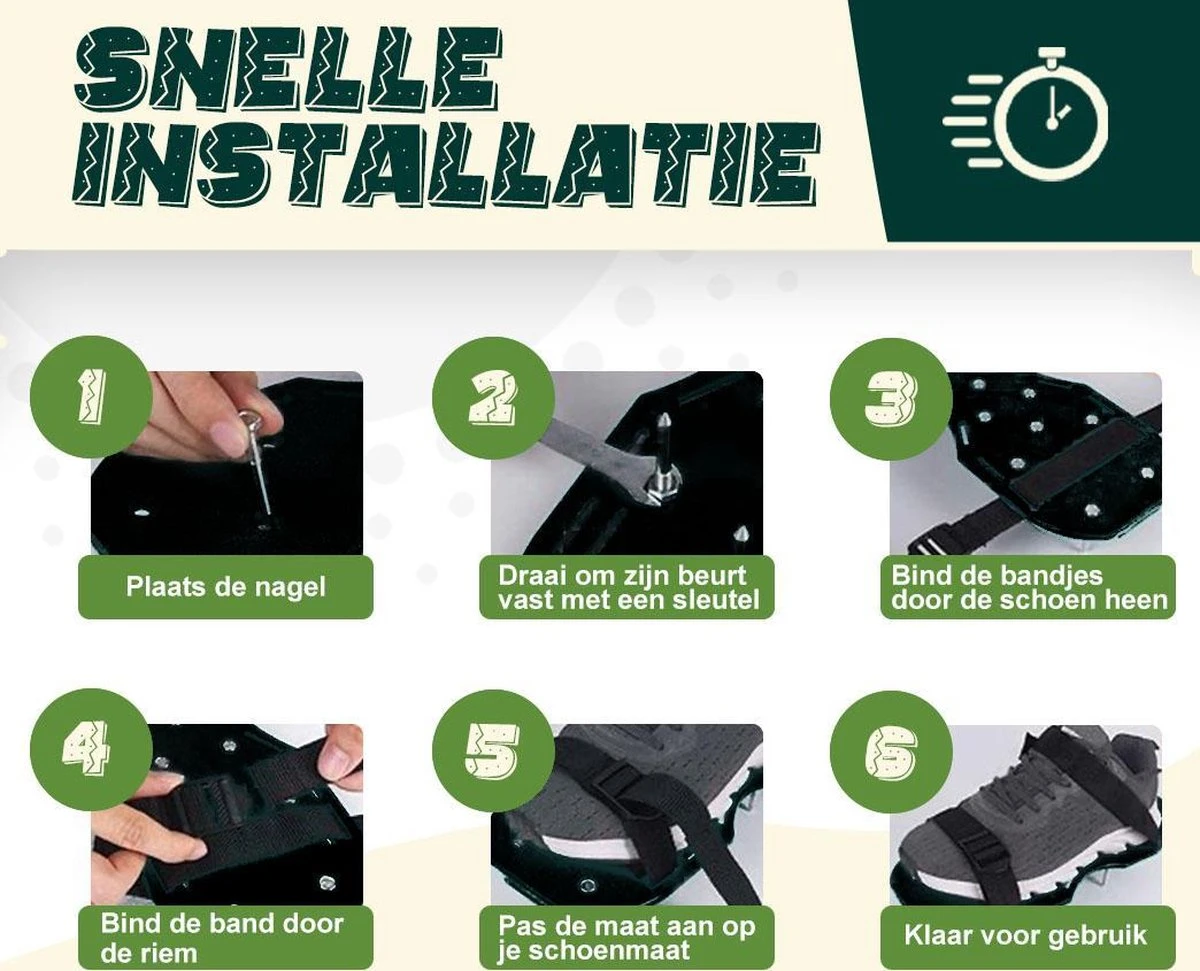 SNELLE INSTALLATIE

1

Plaats de nagel

2

Draai om zijn beurt vast met een sleutel

3

Bind de bandjes door de schoen heen

4

Bind de band door de riem

5

Pas de maat aan op je schoenmaat

6

Klaar voor gebruik